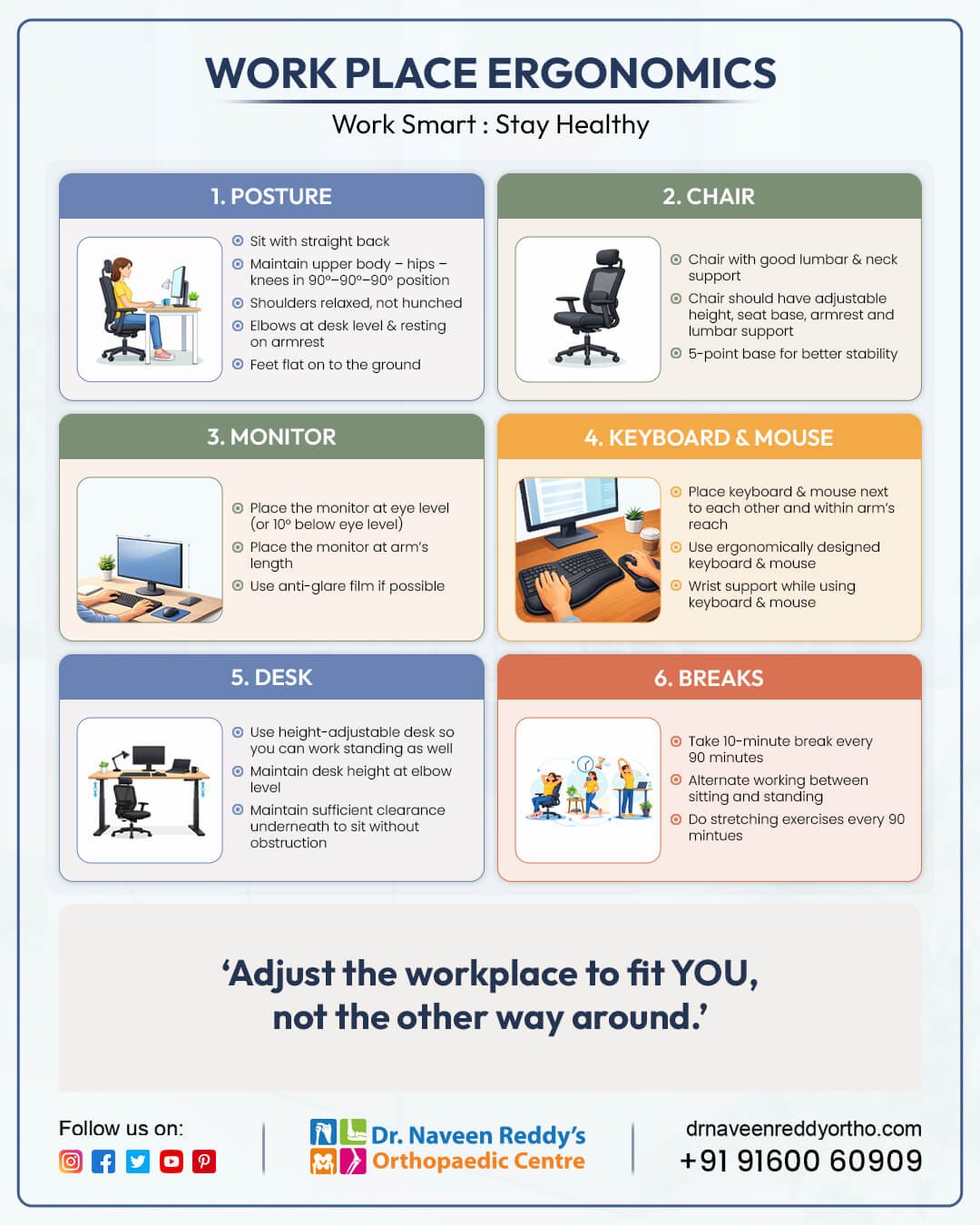 WORK PLACE ERGONOMICS

Work Smart : Stay Healthy

1. POSTURE

Sit with straight back

Maintain upper body – hips – knees in 90°–90°–90° position

Shoulders relaxed, not hunched

Elbows at desk level & resting on armrest

Feet flat on to the ground

2. CHAIR

Chair with good lumbar & neck support

Chair should have adjustable height, seat base, armrest and lumbar support

5-point base for better stability

3. MONITOR

Place the monitor at eye level (or 10° below eye level)

Place the monitor at arm's length

Use anti-glare film if possible

4. KEYBOARD & MOUSE

Place keyboard & mouse next to each other and within arm's reach

Use ergonomically designed keyboard & mouse

Wrist support while using keyboard & mouse

5. DESK

Use height-adjustable desk so you can work standing as well

Maintain desk height at elbow level

Maintain sufficient clearance underneath to sit without obstruction

6. BREAKS

Take 10-minute break every 90 minutes

Alternate working between sitting and standing

Do stretching exercises every 90 mintues

'Adjust the workplace to fit YOU, not the other way around.'

Follow us on:

Dr. Naveen Reddy's
Orthopaedic Centre

drnaveenreddyortho.com
+91 91600 60909